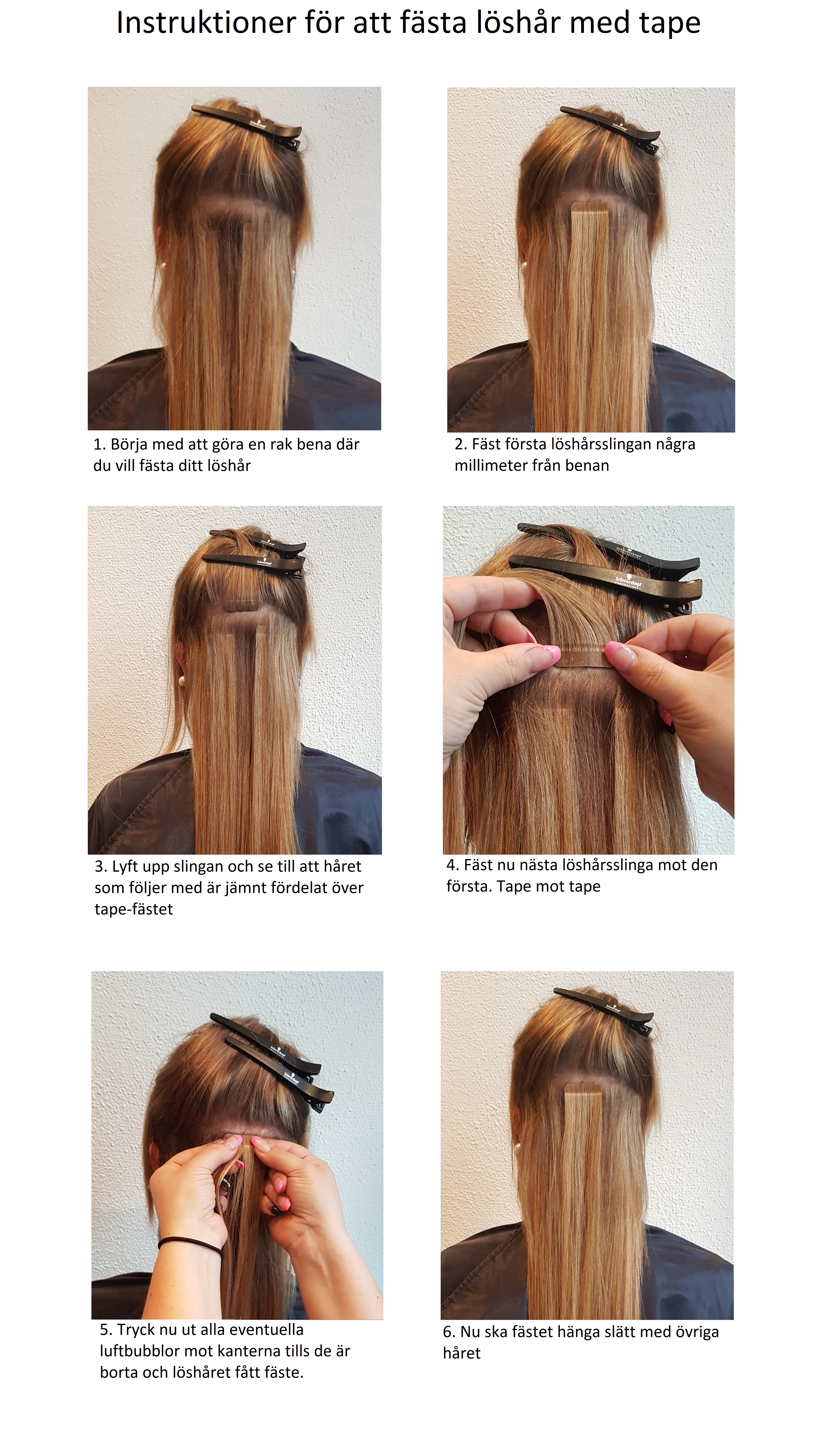 Instruktioner för att fästa löshår med tape

1. Börja med att göra en rak bena där du vill fästa ditt löshår

2. Fäst första löshårsslingan några millimeter från benan

3. Lyft upp slingan och se till att håret som följer med är jämnt fördelat över tape-fästet

4. Fäst nu nästa löshårsslinga mot den första. Tape mot tape

5. Tryck nu ut alla eventuella luftbubblor mot kanterna tills de är borta och löshåret fått fäste.

6. Nu ska fästet hänga slätt med övriga håret